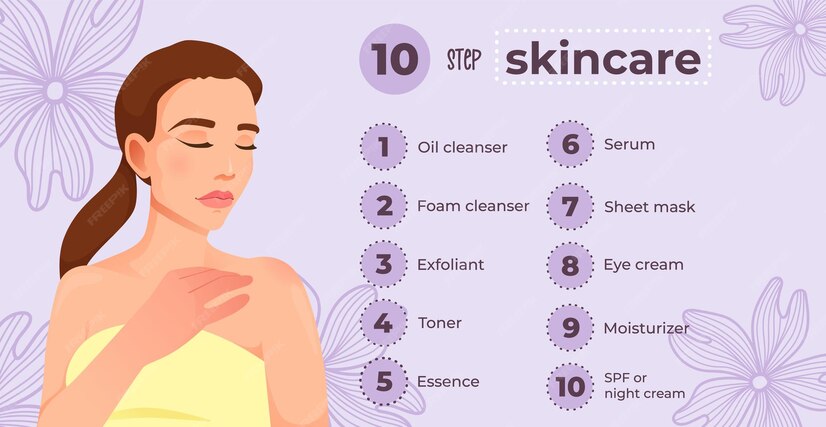 10 STEP skincare

1 Oil cleanser

2 Foam cleanser

3 Exfoliant

4 Toner

5 Essence

6 Serum

7 Sheet mask

8 Eye cream

9 Moisturizer

10 SPF or night cream

FREEPIK