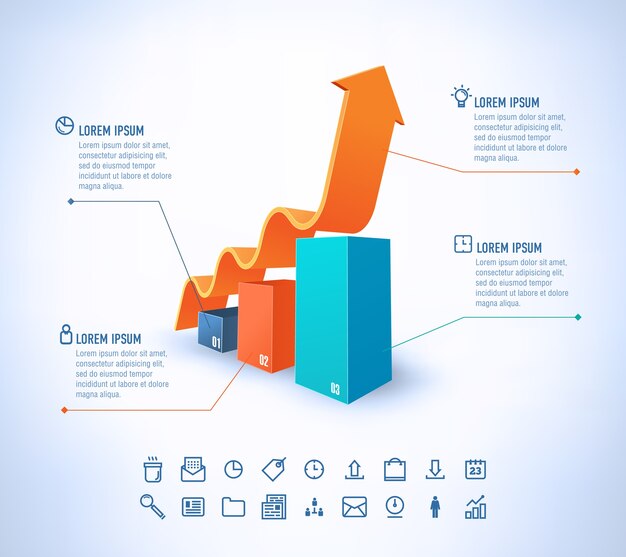 LOREM IPSUM
Lorem ipsum dolor sit amet, consectetur adipisicing elit, sed do eiusmod tempor incididunt ut labore et dolore magna aliqua.

LOREM IPSUM
Lorem ipsum dolor sit amet, consectetur adipisicing elit, sed do eiusmod tempor incididunt ut labore et dolore magna aliqua.

LOREM IPSUM
Lorem ipsum dolor sit amet, consectetur adipisicing elit, sed do eiusmod tempor incididunt ut labore et dolore magna aliqua.

LOREM IPSUM
Lorem ipsum dolor sit amet, consectetur adipisicing elit, sed do eiusmod tempor incididunt ut labore et dolore magna aliqua.

01
02
03

23