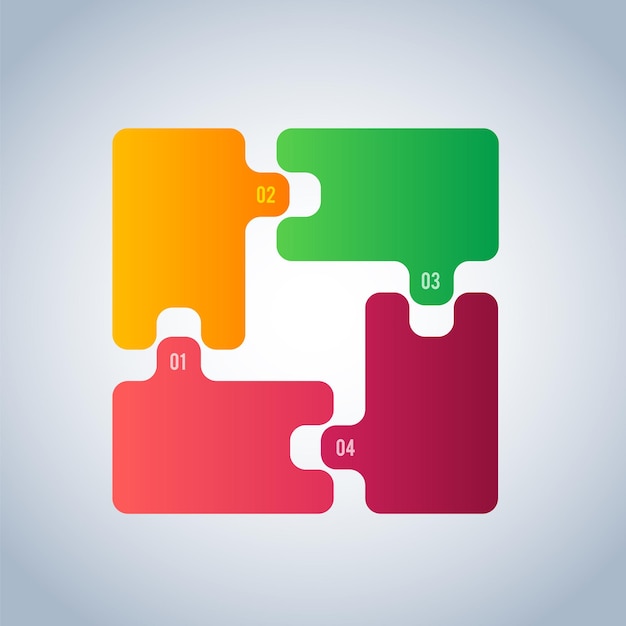 02
03
01
04