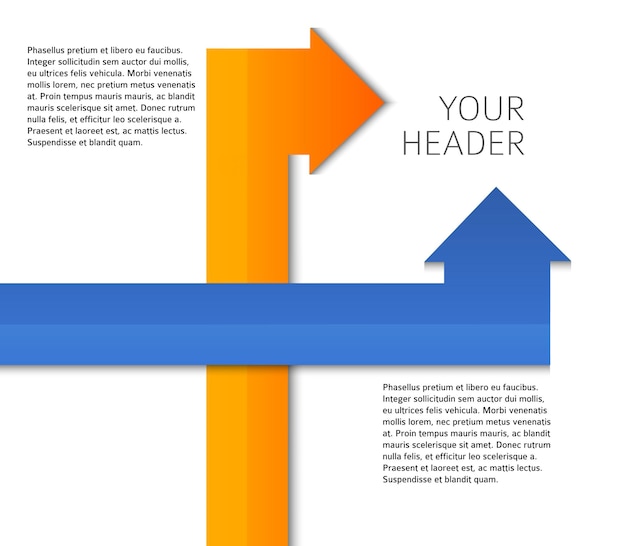 Phasellus pretium et libero eu faucibus. Integer sollicitudin sem auctor dui mollis, eu ultrices felis vehicula. Morbi venenatis mollis lorem, nec pretium metus venenatis at. Proin tempus mauris mauris, ac blandit mauris scelerisque sit amet. Donec rutrum nulla felis, et efficitur leo scelerisque a. Praesent et laoreet est, ac mattis lectus. Suspendisse et blandit quam.

YOUR HEADER

Phasellus pretium et libero eu faucibus. Integer sollicitudin sem auctor dui mollis, eu ultrices felis vehicula. Morbi venenatis mollis lorem, nec pretium metus venenatis at. Proin tempus mauris mauris, ac blandit mauris scelerisque sit amet. Donec rutrum nulla felis, et efficitur leo scelerisque a. Praesent et laoreet est, ac mattis lectus. Suspendisse et blandit quam.