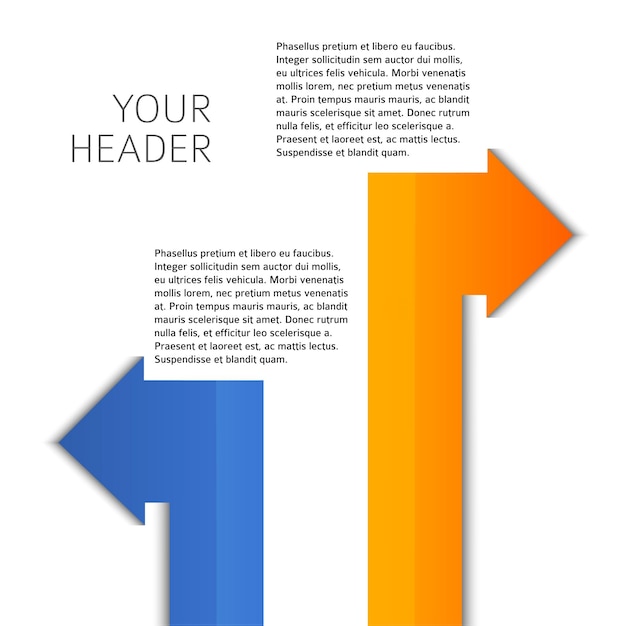 YOUR HEADER

Phasellus pretium et libero eu faucibus. Integer sollicitudin sem auctor dui mollis, eu ultrices felis vehicula. Morbi venenatis mollis lorem, nec pretium metus venenatis at. Proin tempus mauris mauris, ac blandit mauris scelerisque sit amet. Donec rutrum nulla felis, et efficitur leo scelerisque a. Praesent et laoreet est, ac mattis lectus. Suspendisse et blandit quam.

Phasellus pretium et libero eu faucibus. Integer sollicitudin sem auctor dui mollis, eu ultrices felis vehicula. Morbi venenatis mollis lorem, nec pretium metus venenatis at. Proin tempus mauris mauris, ac blandit mauris scelerisque sit amet. Donec rutrum nulla felis, et efficitur leo scelerisque a. Praesent et laoreet est, ac mattis lectus. Suspendisse et blandit quam.