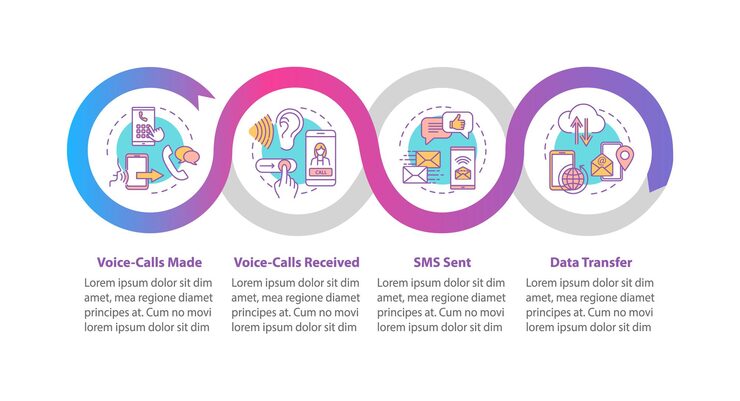 CALL

Voice-Calls Made
Lorem ipsum dolor sit dim amet, mea regione diamet principes at. Cum no movi lorem ipsum dolor sit dim

Voice-Calls Received
Lorem ipsum dolor sit dim amet, mea regione diamet principes at. Cum no movi lorem ipsum dolor sit dim

SMS Sent
Lorem ipsum dolor sit dim amet, mea regione diamet principes at. Cum no movi lorem ipsum dolor sit dim

Data Transfer
Lorem ipsum dolor sit dim amet, mea regione diamet principes at. Cum no movi lorem ipsum dolor sit dim