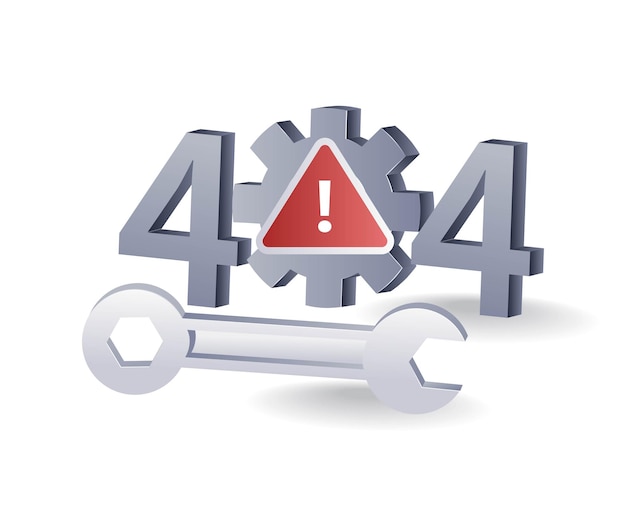 4 ! 4