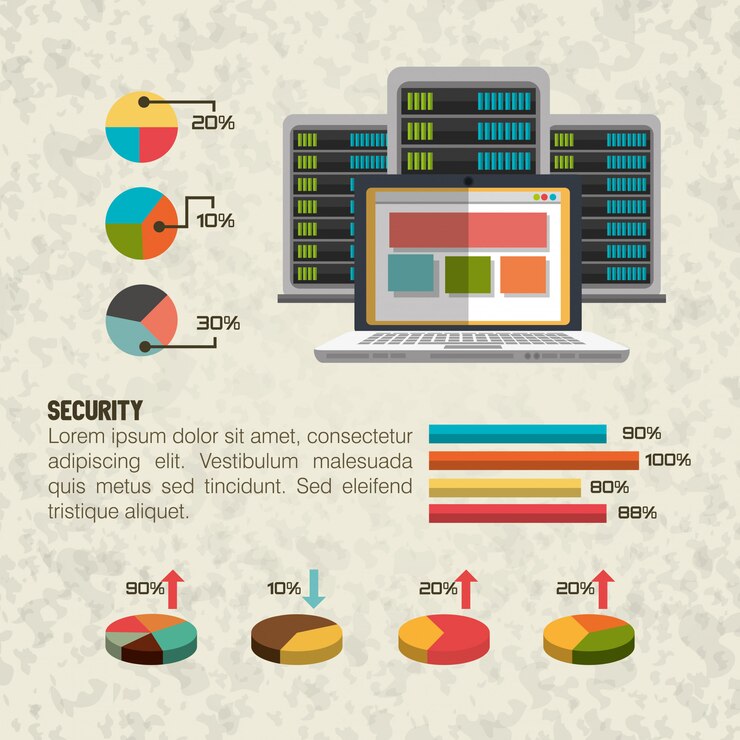 20%

10%

30%

SECURITY

Lorem ipsum dolor sit amet, consectetur adipiscing elit. Vestibulum malesuada quis metus sed tincidunt. Sed eleifend tristique aliquet.

90%
100%
80%
88%

90%
10%
20%
20%