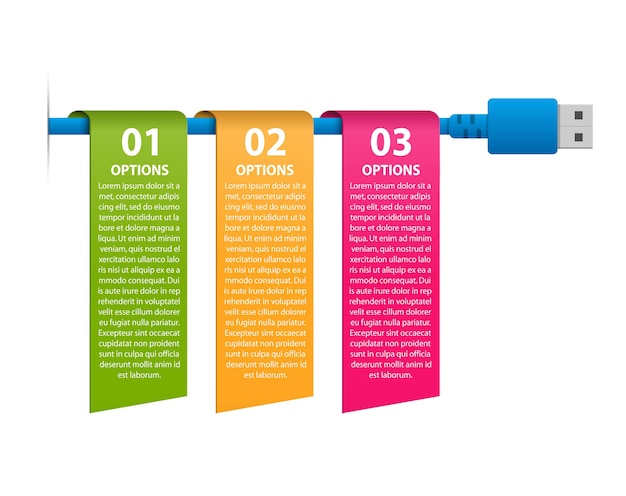 01
OPTIONS
Lorem ipsum dolor sit a met, consectetur adipis cing elit, sed do eiusmo tempor incididunt ut la bore et dolore magna a liqua. Ut enim ad minim veniam, quis nostrud el xercitation ullamco lalo ris nisi ut aliquip ex ea a mmodo consequat. Dui is aute irure dolor in rep rehenderit in voluptatel velit esse cillum dolorer eu fugiat nulla pariatur. Excepteur sint occaecat cupidatat non proident sunt in culpa qui officia deserunt mollit anim id est laborum.

02
OPTIONS
Lorem ipsum dolor sit a met, consectetur adipis cing elit, sed do eiusmo tempor incididunt ut la bore et dolore magna a liqua. Ut enim ad minim veniam, quis nostrud el xercitation ullamco lalo ris nisi ut aliquip ex ea a mmodo consequat. Dui is aute irure dolor in rep rehenderit in voluptatel velit esse cillum dolorer eu fugiat nulla pariatur. Excepteur sint occaecat cupidatat non proident sunt in culpa qui officia deserunt mollit anim id est laborum.

03
OPTIONS
Lorem ipsum dolor sit a met, consectetur adipis cing elit, sed do eiusmo tempor incididunt ut la bore et dolore magna a liqua. Ut enim ad minim veniam, quis nostrud el xercitation ullamco lalo ris nisi ut aliquip ex ea a mmodo consequat. Dui is aute irure dolor in rep rehenderit in voluptatel velit esse cillum dolorer eu fugiat nulla pariatur. Excepteur sint occaecat cupidatat non proident sunt in culpa qui officia deserunt mollit anim id est laborum.