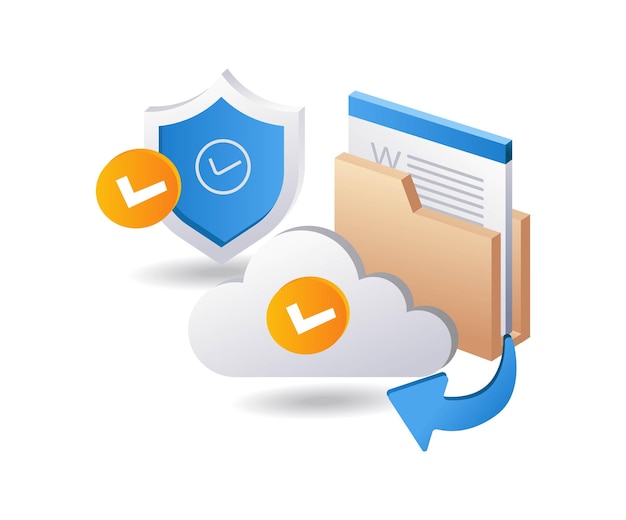 W