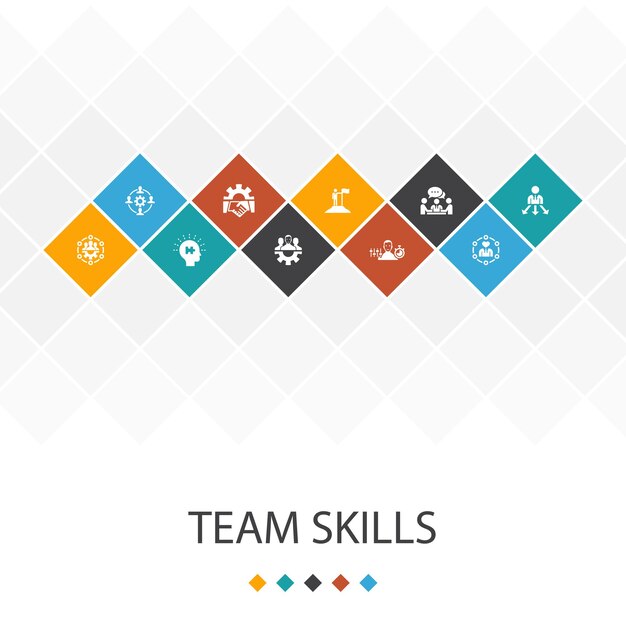 TEAM SKILLS