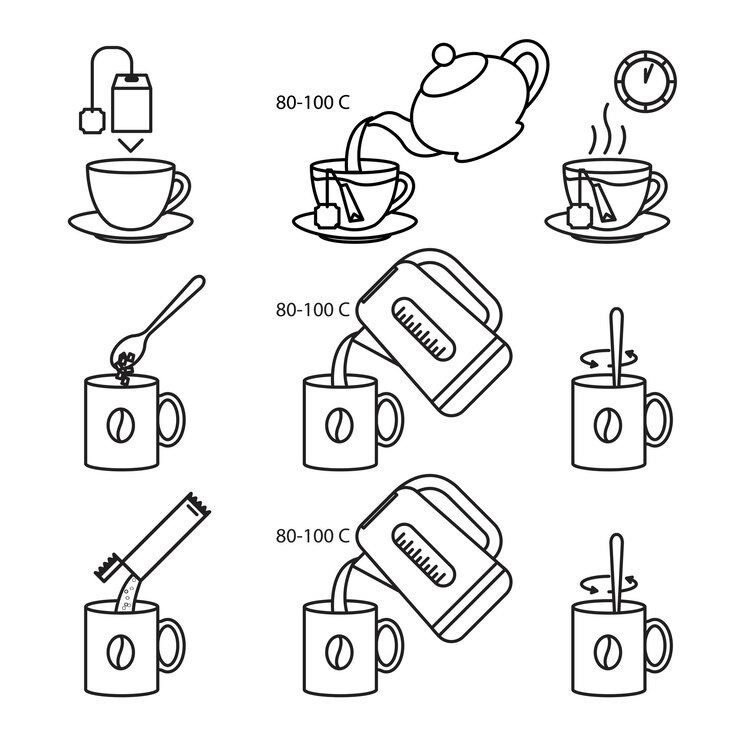 80-100 C

80-100 C

80-100 C