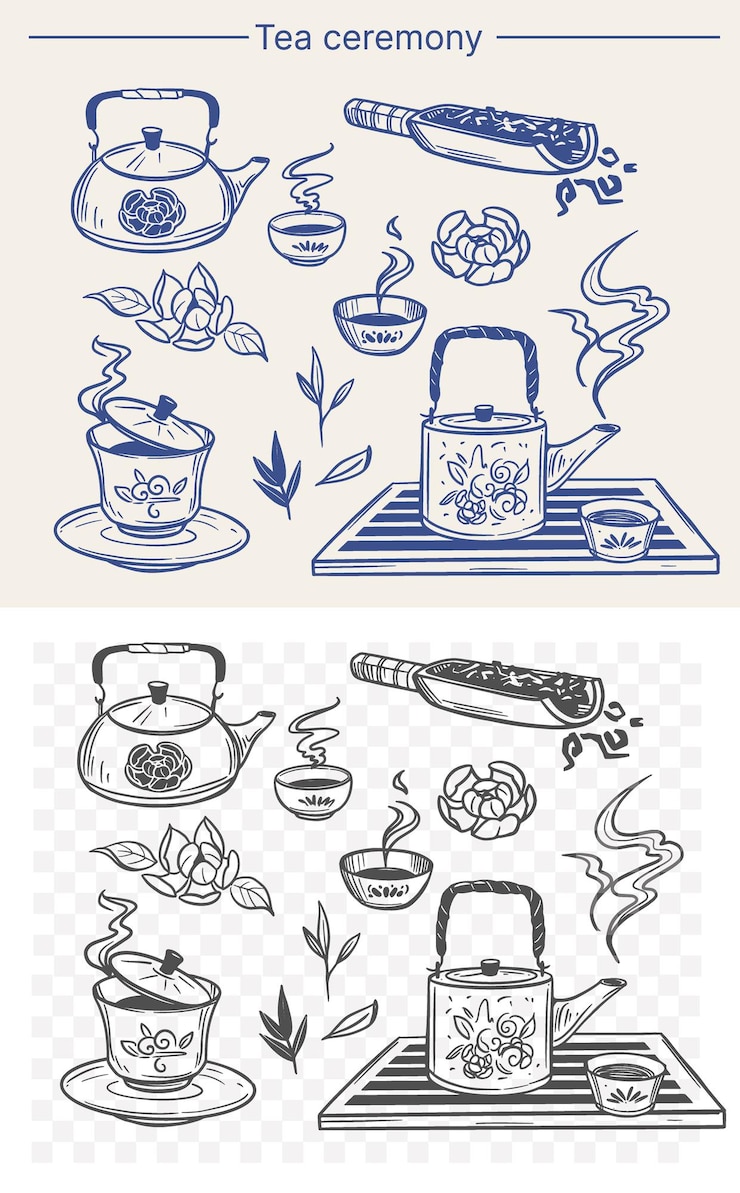 Tea ceremony