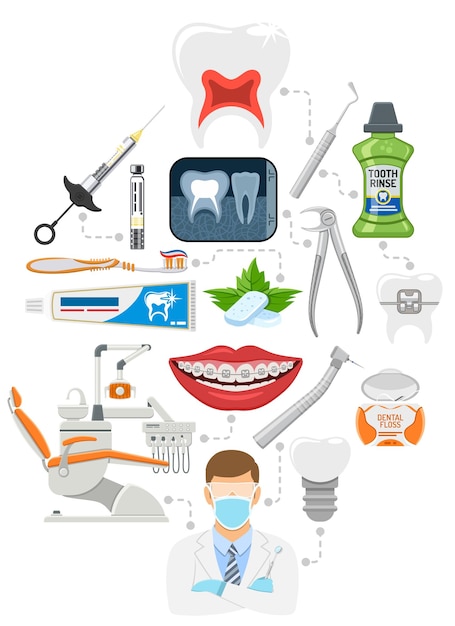 TOOTH RINSE

DENTAL FLOSS