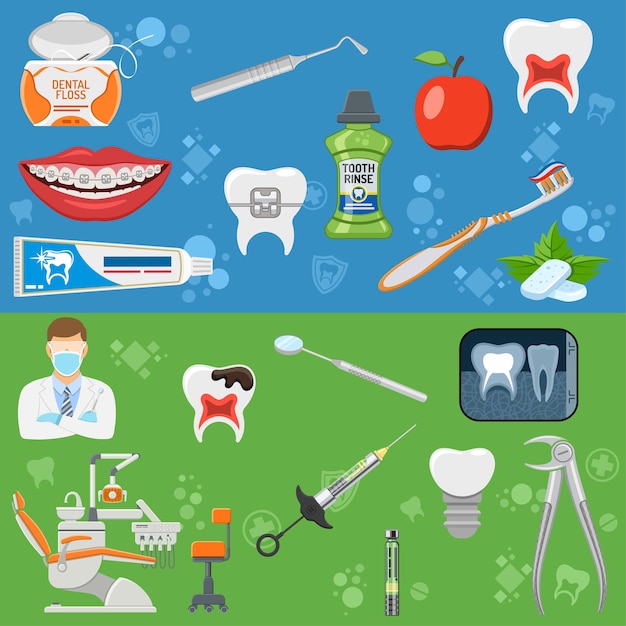 DENTAL FLOSS

TOOTH RINSE