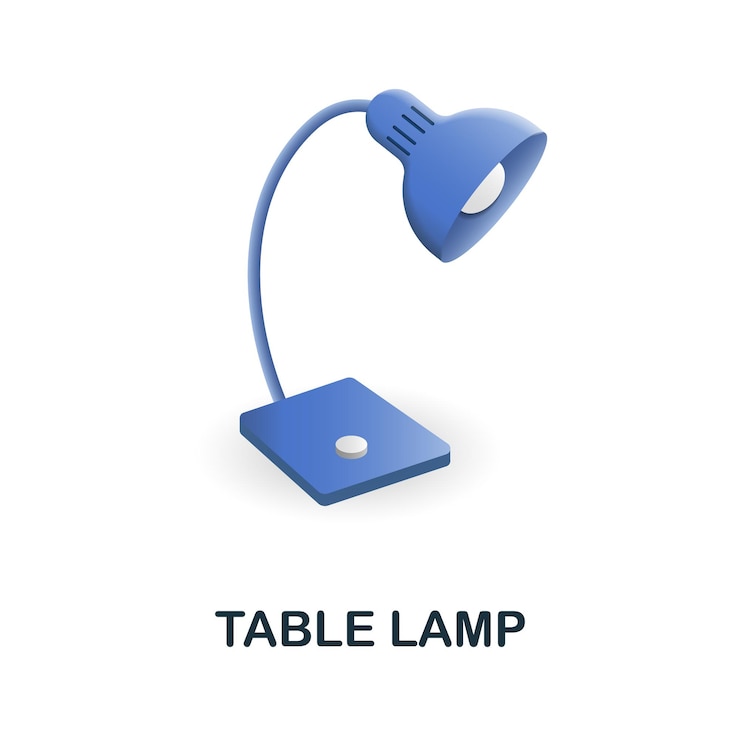 TABLE LAMP