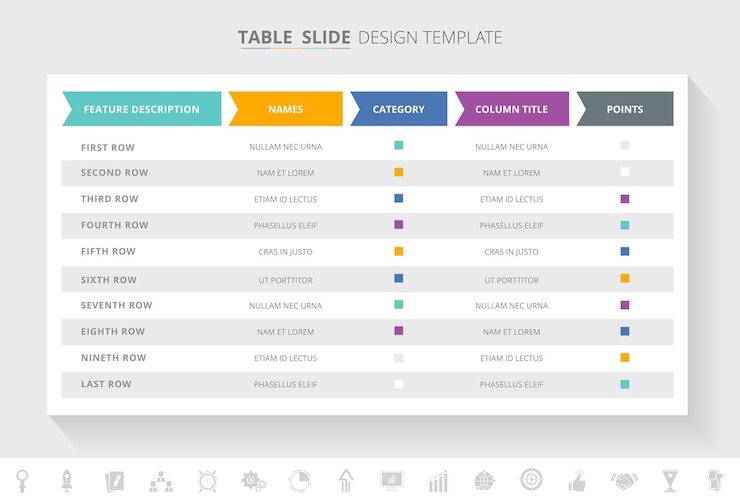 TABLE SLIDE DESIGN TEMPLATE

| FEATURE DESCRIPTION | NAMES | CATEGORY | COLUMN TITLE | POINTS |
|---|---|---|---|---|
| FIRST ROW | NULLAM NEC URNA | | NULLAM NEC URNA | |
| SECOND ROW | NAM ET LOREM | | NAM ET LOREM | |
| THIRD ROW | ETIAM ID LECTUS | | ETIAM ID LECTUS | |
| FOURTH ROW | PHASELLUS ELEIF | | PHASELLUS ELEIF | |
| FIFTH ROW | CRAS IN JUSTO | | CRAS IN JUSTO | |
| SIXTH ROW | UT PORTTITOR | | UT PORTTITOR | |
| SEVENTH ROW | NULLAM NEC URNA | | NULLAM NEC URNA | |
| EIGHTH ROW | NAM ET LOREM | | NAM ET LOREM | |
| NINETH ROW | ETIAM ID LECTUS | | ETIAM ID LECTUS | |
| LAST ROW | PHASELLUS ELEIF | | PHASELLUS ELEIF | |