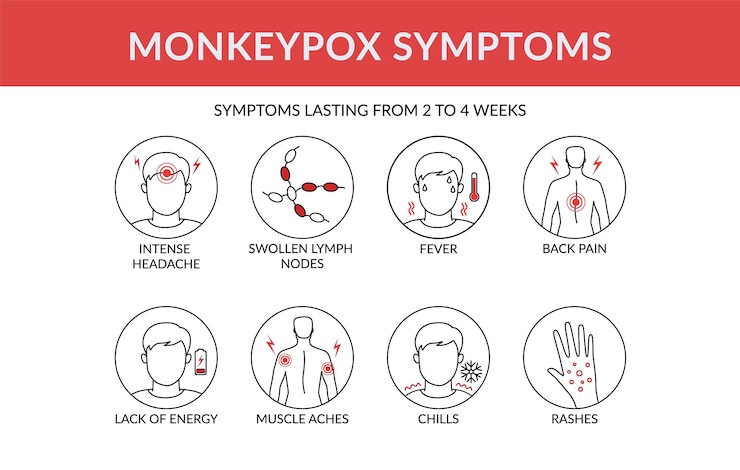 MONKEYPOX SYMPTOMS

SYMPTOMS LASTING FROM 2 TO 4 WEEKS

INTENSE HEADACHE

SWOLLEN LYMPH NODES

FEVER

BACK PAIN

LACK OF ENERGY

MUSCLE ACHES

CHILLS

RASHES