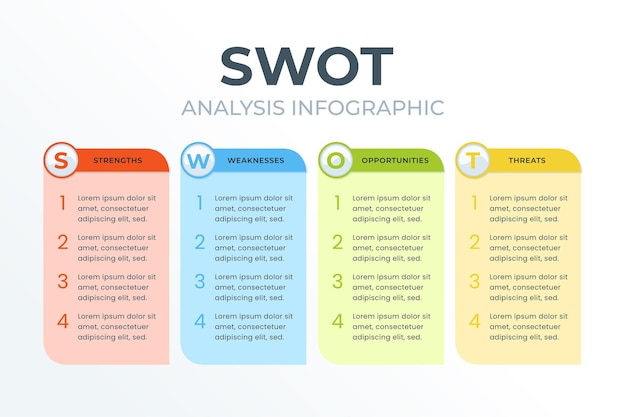 SWOT
ANALYSIS INFOGRAPHIC

S STRENGTHS
1 Lorem ipsum dolor sit amet, consectetuer adipiscing elit, sed.
2 Lorem ipsum dolor sit amet, consectetuer adipiscing elit, sed.
3 Lorem ipsum dolor sit amet, consectetuer adipiscing elit, sed.
4 Lorem ipsum dolor sit amet, consectetuer adipiscing elit, sed.

W WEAKNESSES
1 Lorem ipsum dolor sit amet, consectetuer adipiscing elit, sed.
2 Lorem ipsum dolor sit amet, consectetuer adipiscing elit, sed.
3 Lorem ipsum dolor sit amet, consectetuer adipiscing elit, sed.
4 Lorem ipsum dolor sit amet, consectetuer adipiscing elit, sed.

O OPPORTUNITIES
1 Lorem ipsum dolor sit amet, consectetuer adipiscing elit, sed.
2 Lorem ipsum dolor sit amet, consectetuer adipiscing elit, sed.
3 Lorem ipsum dolor sit amet, consectetuer adipiscing elit, sed.
4 Lorem ipsum dolor sit amet, consectetuer adipiscing elit, sed.

T THREATS
1 Lorem ipsum dolor sit amet, consectetuer adipiscing elit, sed.
2 Lorem ipsum dolor sit amet, consectetuer adipiscing elit, sed.
3 Lorem ipsum dolor sit amet, consectetuer adipiscing elit, sed.
4 Lorem ipsum dolor sit amet, consectetuer adipiscing elit, sed.