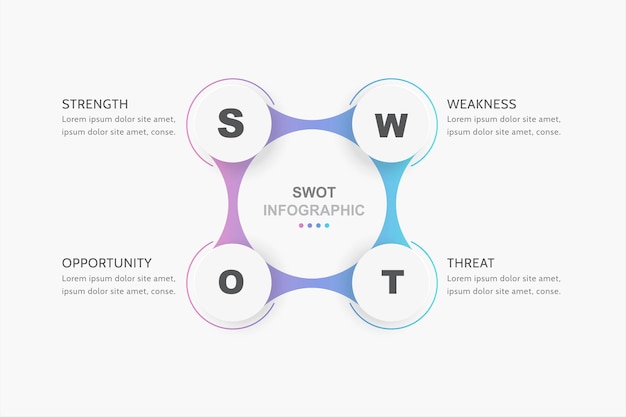 STRENGTH
Lorem ipsum dolor site amet, ipsum dolor site amet, conse.

S

W

WEAKNESS
Lorem ipsum dolor site amet, ipsum dolor site amet, conse.

SWOT
INFOGRAPHIC

OPPORTUNITY
Lorem ipsum dolor site amet, ipsum dolor site amet, conse.

O

T

THREAT
Lorem ipsum dolor site amet, ipsum dolor site amet, conse.