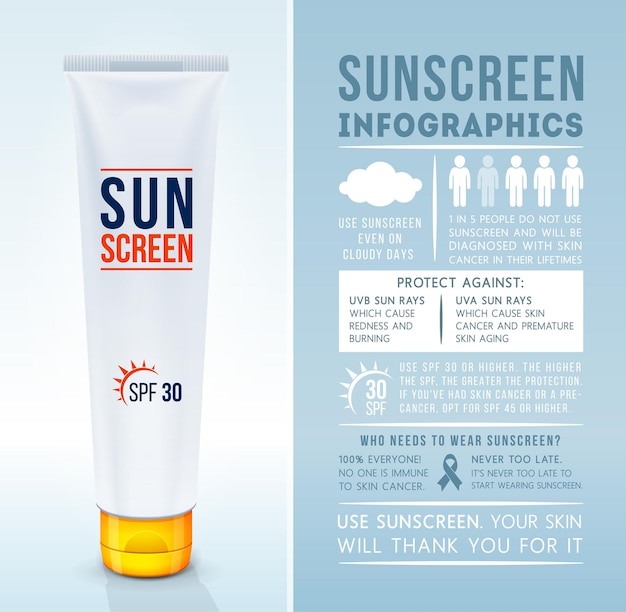 SUN
SCREEN

SPF 30

SUNSCREEN
INFOGRAPHICS

USE SUNSCREEN EVEN ON CLOUDY DAYS

1 IN 5 PEOPLE DO NOT USE SUNSCREEN AND WILL BE DIAGNOSED WITH SKIN CANCER IN THEIR LIFETIMES

PROTECT AGAINST:

UVB SUN RAYS WHICH CAUSE REDNESS AND BURNING

UVA SUN RAYS WHICH CAUSE SKIN CANCER AND PREMATURE SKIN AGING

30 SPF

USE SPF 30 OR HIGHER. THE HIGHER THE SPF, THE GREATER THE PROTECTION. IF YOU'VE HAD SKIN CANCER OR A PRE-CANCER, OPT FOR SPF 45 OR HIGHER.

WHO NEEDS TO WEAR SUNSCREEN?

100% EVERYONE! NO ONE IS IMMUNE TO SKIN CANCER.

NEVER TOO LATE. IT'S NEVER TOO LATE TO START WEARING SUNSCREEN.

USE SUNSCREEN. YOUR SKIN WILL THANK YOU FOR IT