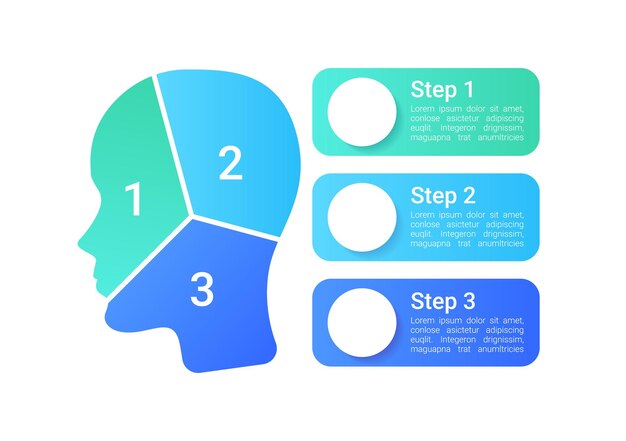 1

2

3

Step 1
Lorem ipsum dolor sit amet, conlose asictetur adipiscing euqlit. Integeron drignissim, maguapna trat anumltricies

Step 2
Lorem ipsum dolor sit amet, conlose asictetur adipiscing euqlit. Integeron drignissim, maguapna trat anumltricies

Step 3
Lorem ipsum dolor sit amet, conlose asictetur adipiscing euqlit. Integeron drignissim, maguapna trat anumltricies