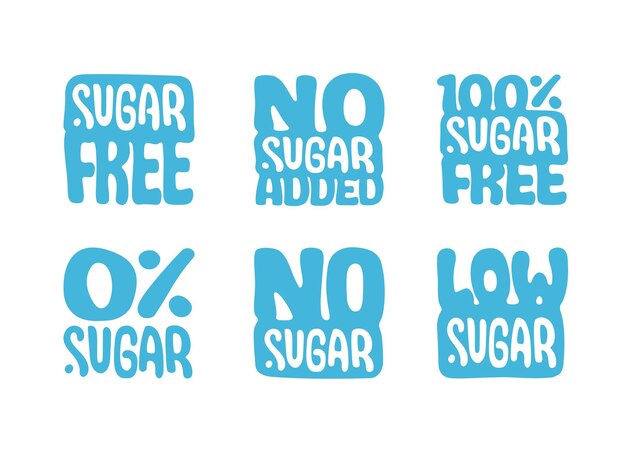 SUGAR FREE

NO SUGAR ADDED

100% SUGAR FREE

0% SUGAR

NO SUGAR

LOW SUGAR