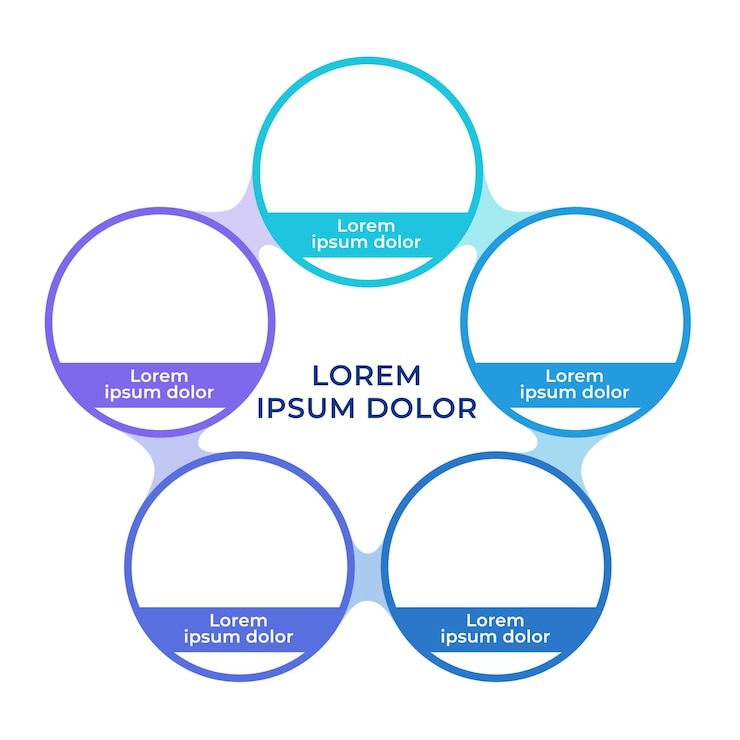 Lorem ipsum dolor

Lorem ipsum dolor

LOREM IPSUM DOLOR

Lorem ipsum dolor

Lorem ipsum dolor

Lorem ipsum dolor