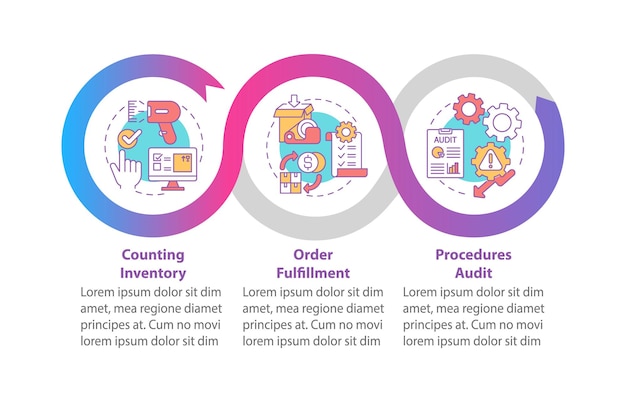 AUDIT

Counting Inventory

Lorem ipsum dolor sit dim amet, mea regione diamet principes at. Cum no movi lorem ipsum dolor sit dim

Order Fulfillment

Lorem ipsum dolor sit dim amet, mea regione diamet principes at. Cum no movi lorem ipsum dolor sit dim

Procedures Audit

Lorem ipsum dolor sit dim amet, mea regione diamet principes at. Cum no movi lorem ipsum dolor sit dim