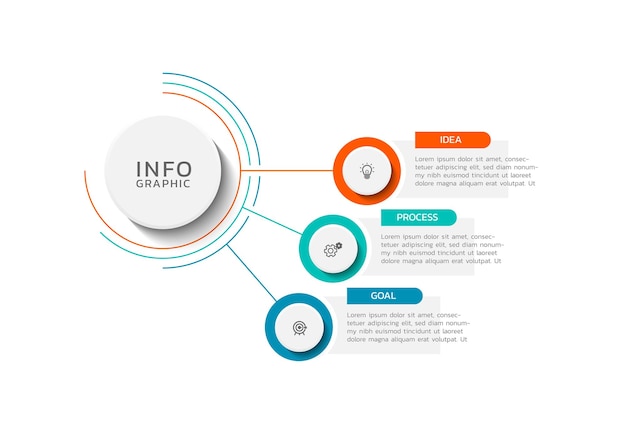 INFO
GRAPHIC

IDEA

Lorem ipsum dolor sit amet, consectetuer adipiscing elit, sed diam nonummy nibh euismod tincidunt ut laoreet dolore magna aliquam erat volutpat. Ut

PROCESS

Lorem ipsum dolor sit amet, consectetuer adipiscing elit, sed diam nonummy nibh euismod tincidunt ut laoreet dolore magna aliquam erat volutpat. Ut

GOAL

Lorem ipsum dolor sit amet, consectetuer adipiscing elit, sed diam nonummy nibh euismod tincidunt ut laoreet dolore magna aliquam erat volutpat. Ut