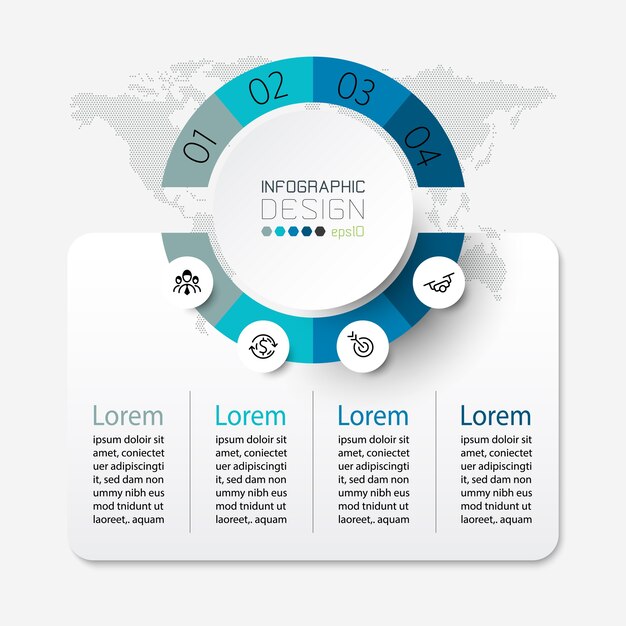 01
02
03
04

INFOGRAPHIC
DESIGN
eps10

Lorem
ipsum doloir sit amet, coniectet uer adipiscingti it, sed dam non ummy nibh eus mod tnidunt ut laoreet,. aquam

Lorem
ipsum doloir sit amet, coniectet uer adipiscingti it, sed dam non ummy nibh eus mod tnidunt ut laoreet,. aquam

Lorem
ipsum doloir sit amet, coniectet uer adipiscingti it, sed dam non ummy nibh eus mod tnidunt ut laoreet,. aquam

Lorem
ipsum doloir sit amet, coniectet uer adipiscingti it, sed dam non ummy nibh eus mod tnidunt ut laoreet,. aquam