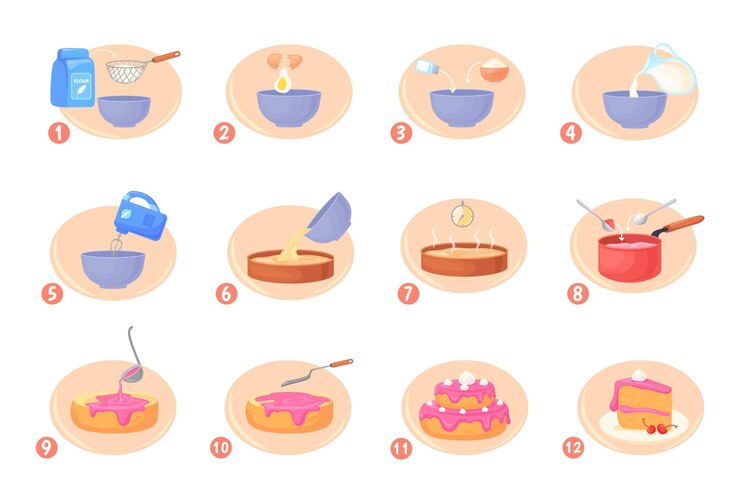 FLOUR
1
2
3
4
5
6
7
8
9
10
11
12