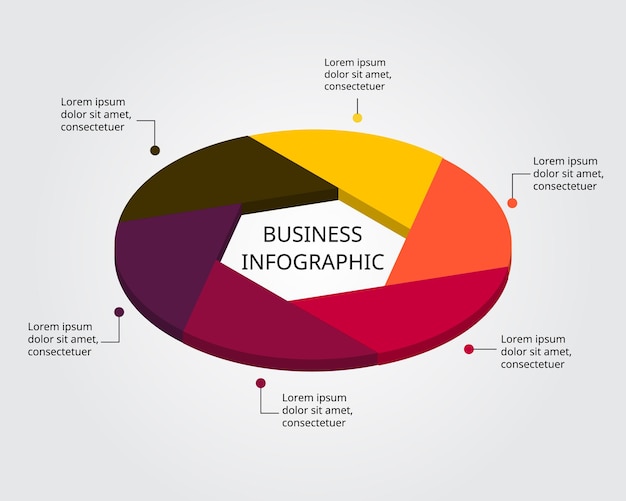 Lorem ipsum
dolor sit amet,
consectetuer

Lorem ipsum
dolor sit amet,
consectetuer

Lorem ipsum
dolor sit amet,
consectetuer

BUSINESS
INFOGRAPHIC

Lorem ipsum
dolor sit amet,
consectetuer

Lorem ipsum
dolor sit amet,
consectetuer

Lorem ipsum
dolor sit amet,
consectetuer