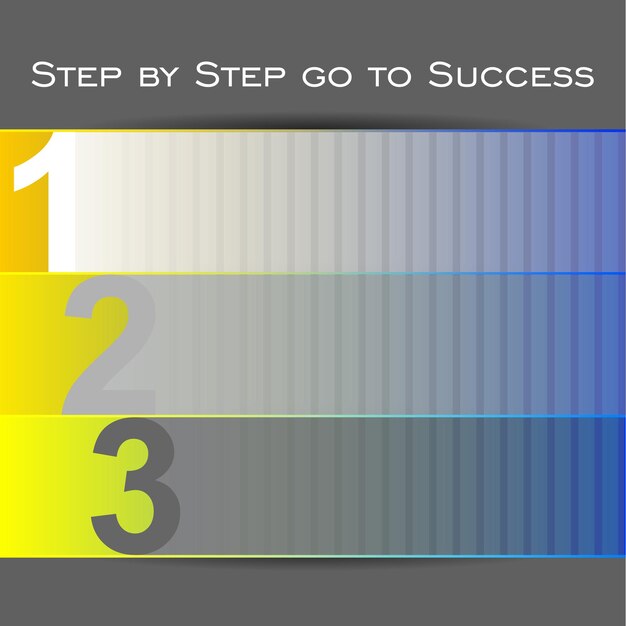 Step by Step go to Success

1

2

3