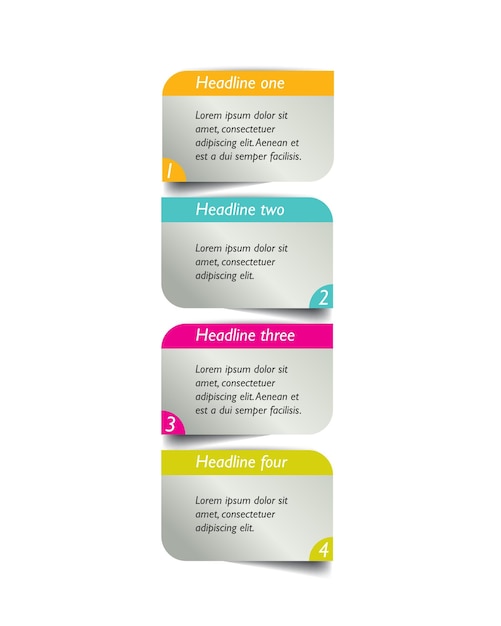 Headline one

Lorem ipsum dolor sit amet, consectetuer adipiscing elit. Aenean et est a dui semper facilisis.

1

Headline two

Lorem ipsum dolor sit amet, consectetuer adipiscing elit.

2

Headline three

Lorem ipsum dolor sit amet, consectetuer adipiscing elit. Aenean et est a dui semper facilisis.

3

Headline four

Lorem ipsum dolor sit amet, consectetuer adipiscing elit.

4