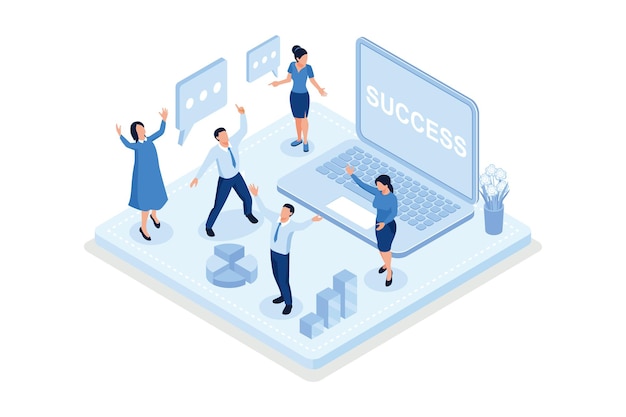 SUCCESS