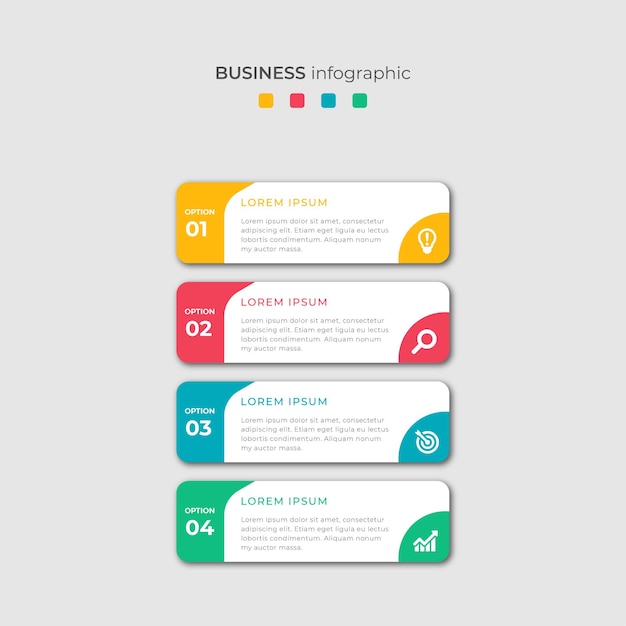 BUSINESS infographic

OPTION
01

LOREM IPSUM

Lorem ipsum dolor sit amet, consectetur adipiscing elit. Etiam eget ligula eu lectus lobortis condimentum. Aliquam nonum my auctor massa.

OPTION
02

LOREM IPSUM

Lorem ipsum dolor sit amet, consectetur adipiscing elit. Etiam eget ligula eu lectus lobortis condimentum. Aliquam nonum my auctor massa.

OPTION
03

LOREM IPSUM

Lorem ipsum dolor sit amet, consectetur adipiscing elit. Etiam eget ligula eu lectus lobortis condimentum. Aliquam nonum my auctor massa.

OPTION
04

LOREM IPSUM

Lorem ipsum dolor sit amet, consectetur adipiscing elit. Etiam eget ligula eu lectus lobortis condimentum. Aliquam nonum my auctor massa.