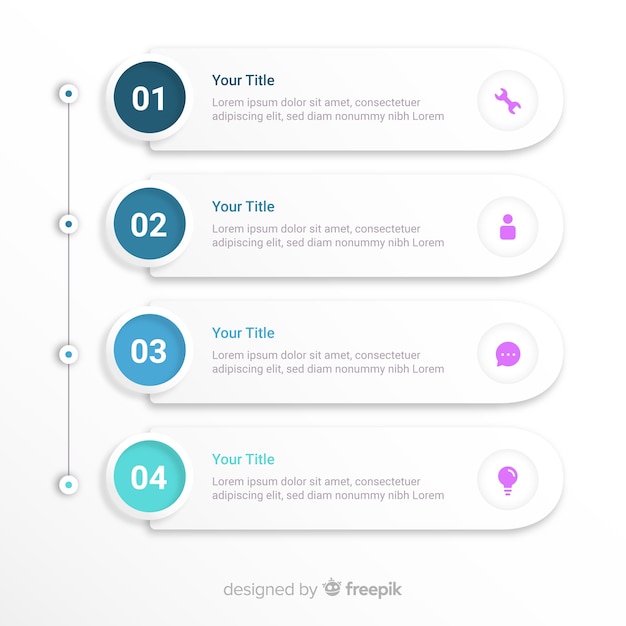 01

Your Title

Lorem ipsum dolor sit amet, consectetuer adipiscing elit, sed diam nonummy nibh Lorem

02

Your Title

Lorem ipsum dolor sit amet, consectetuer adipiscing elit, sed diam nonummy nibh Lorem

03

Your Title

Lorem ipsum dolor sit amet, consectetuer adipiscing elit, sed diam nonummy nibh Lorem

04

Your Title

Lorem ipsum dolor sit amet, consectetuer adipiscing elit, sed diam nonummy nibh Lorem

designed by freepik