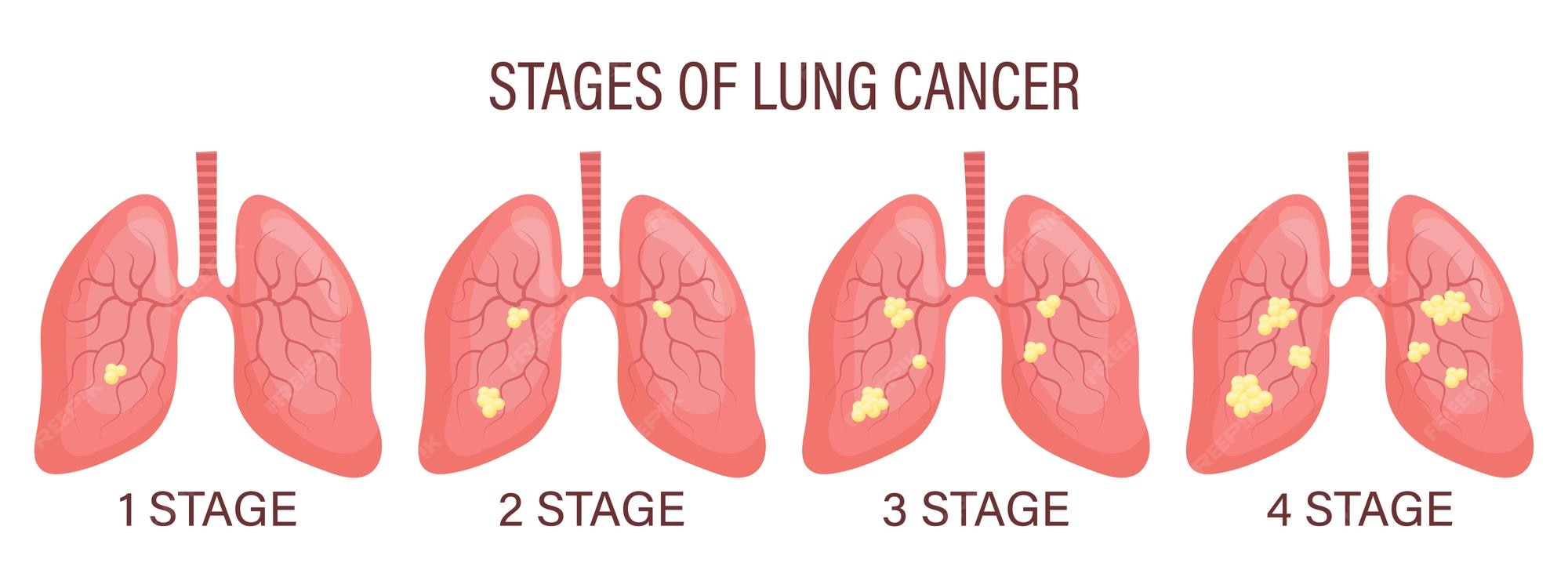 STAGES OF LUNG CANCER

1 STAGE

2 STAGE

3 STAGE

4 STAGE