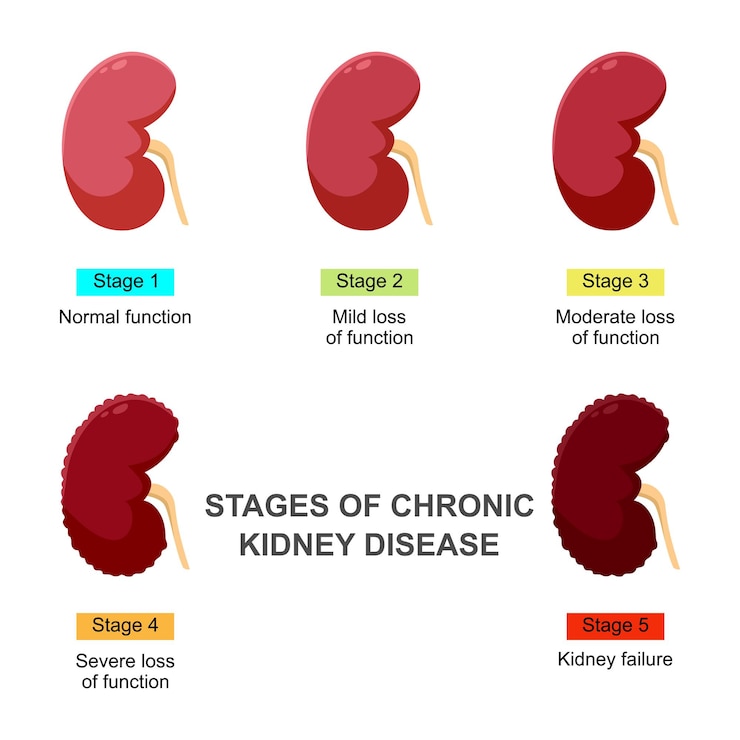 Stage 1
Normal function

Stage 2
Mild loss of function

Stage 3
Moderate loss of function

STAGES OF CHRONIC KIDNEY DISEASE

Stage 4
Severe loss of function

Stage 5
Kidney failure