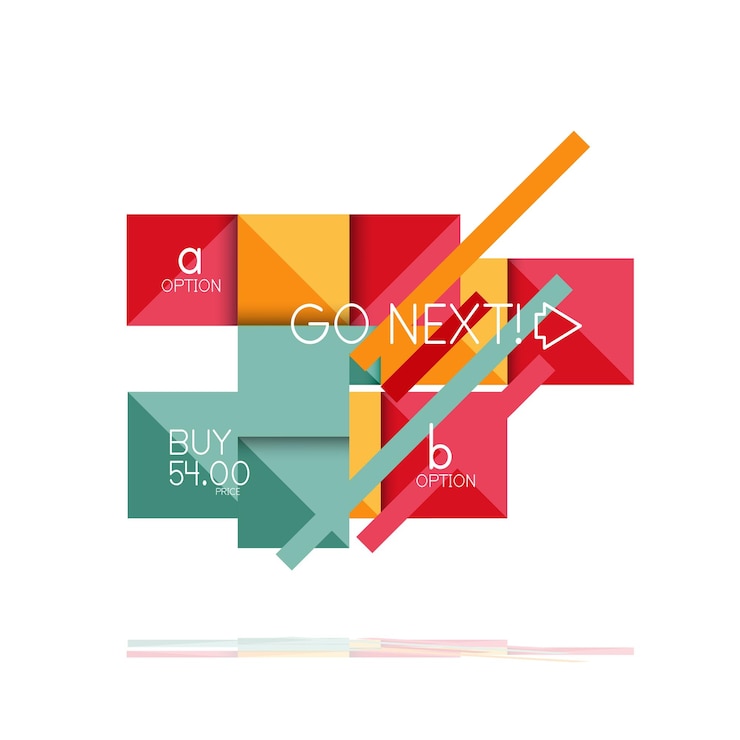 a
OPTION

GO NEXT!

BUY
54.00
PRICE

b
OPTION