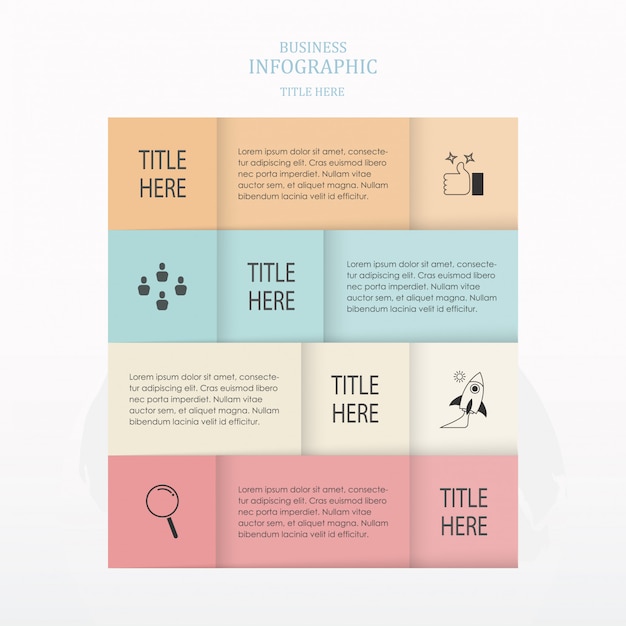 BUSINESS
INFOGRAPHIC
TITLE HERE

TITLE HERE

Lorem ipsum dolor sit amet, consectetur adipiscing elit. Cras euismod libero nec porta imperdiet. Nullam vitae auctor sem, et aliquet magna. Nullam bibendum lacinia velit id efficitur.

TITLE HERE

Lorem ipsum dolor sit amet, consectetur adipiscing elit. Cras euismod libero nec porta imperdiet. Nullam vitae auctor sem, et aliquet magna. Nullam bibendum lacinia velit id efficitur.

Lorem ipsum dolor sit amet, consectetur adipiscing elit. Cras euismod libero nec porta imperdiet. Nullam vitae auctor sem, et aliquet magna. Nullam bibendum lacinia velit id efficitur.

TITLE HERE

Lorem ipsum dolor sit amet, consectetur adipiscing elit. Cras euismod libero nec porta imperdiet. Nullam vitae auctor sem, et aliquet magna. Nullam bibendum lacinia velit id efficitur.

TITLE HERE