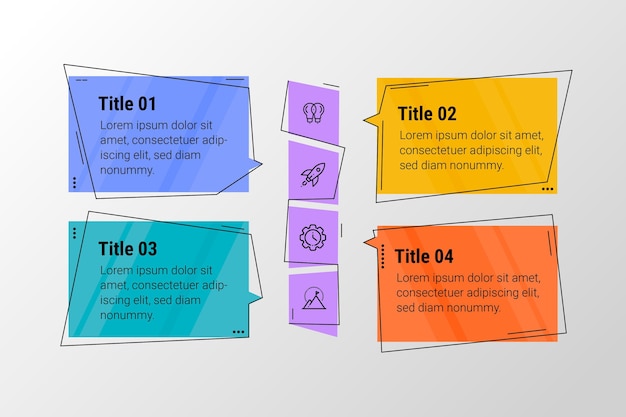 Title 01
Lorem ipsum dolor sit amet, consectetuer adipiscing elit, sed diam nonummy.

Title 02
Lorem ipsum dolor sit amet, consectetuer adipiscing elit, sed diam nonummy.

Title 03
Lorem ipsum dolor sit amet, consectetuer adipiscing elit, sed diam nonummy.

Title 04
Lorem ipsum dolor sit amet, consectetuer adipiscing elit, sed diam nonummy.