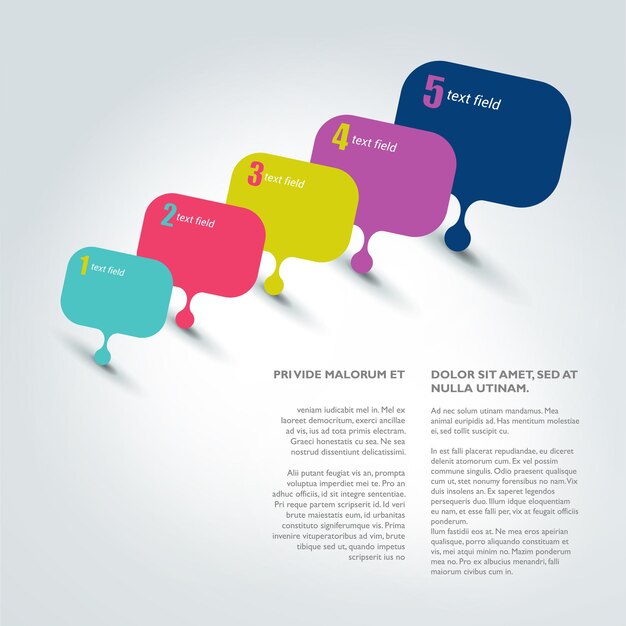 1 text field

2 text field

3 text field

4 text field

5 text field

PRI VIDE MALORUM ET

veniam iudicabit mel in. Mel ex laoreet democritum, exerci ancillae ad vis, ius ad tota primis electram. Graeci honestatis cu sea. Ne sea nostrud dissentiunt delicatissimi.

Alii putant feugiat vis an, prompta voluptua imperdiet mei te. Pro an adhuc officiis, id sit integre sententiae. Pri reque partem scripserit id. Id veri brute maiestatis eum, id urbanitas constituto signiferumque vis. Prima invenire vituperatoribus ad vim, brute tibique sed ut, quando impetus scripserit ius no

DOLOR SIT AMET, SED AT NULLA UTINAM.

Ad nec solum utinam mandamus. Mea animal euripidis ad. Has mentitum molestiae ei, sed tollit suscipit cu.

In est falli placerat repudiandae, eu diceret delenit atomorum cum. Ex vel possim commune singulis. Odio praesent qualisque cum ut, stet nonumy forensibus no nam. Vix duis insolens an. Ex saperet legendos persequeris duo. Illum idque eloquentiam eu nam, et esse falli per, vix at feugait officiis ponderum.
Ilum fastidii eos at. Ne mea eros apeirian qualisque, porro aliquando constituam et vis, mei atqui minim no. Mazim ponderum mea no. Pro ex albucius menandri, falli maiorum civibus cum in.