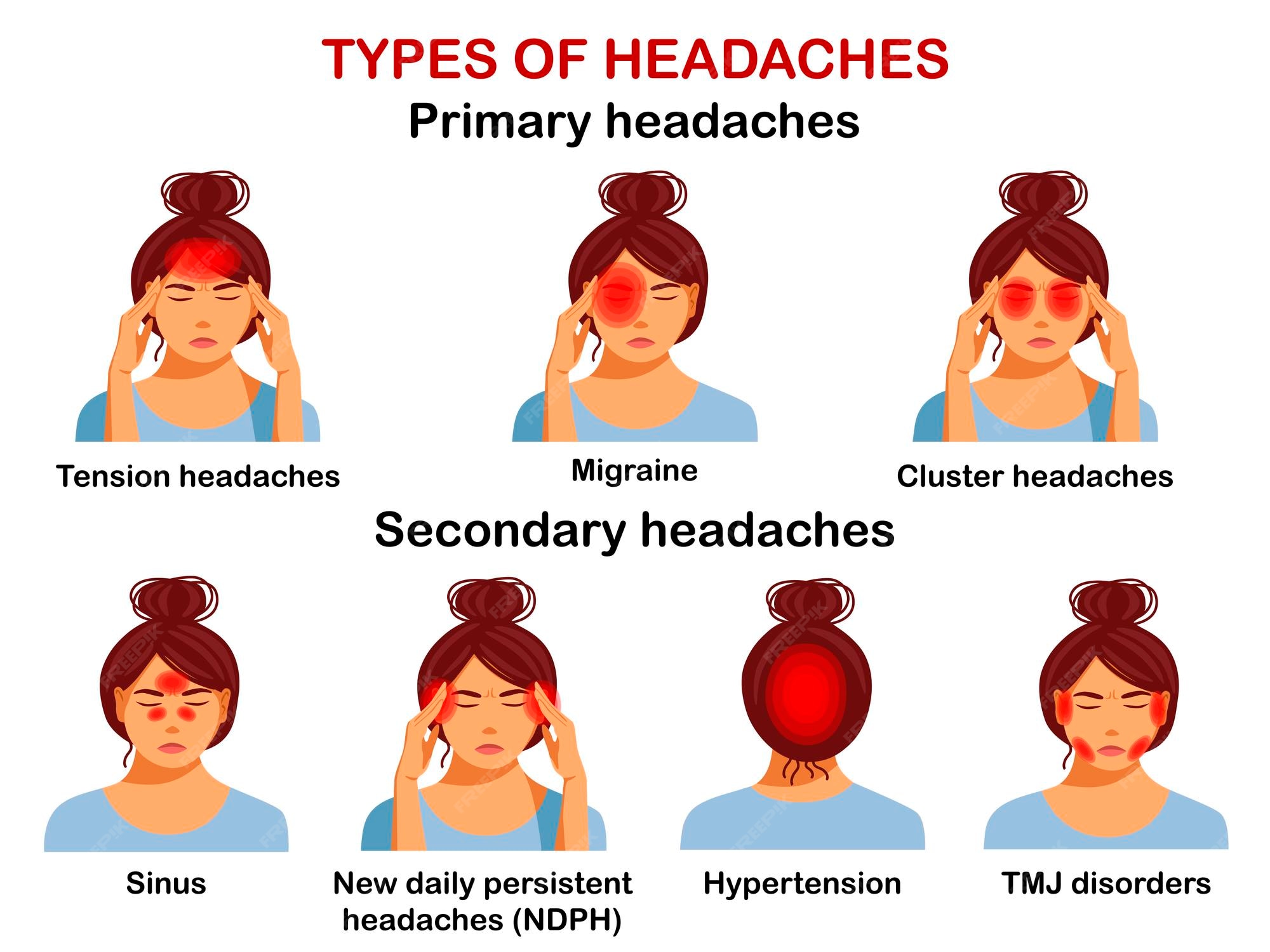 TYPES OF HEADACHES

Primary headaches

Tension headaches

Migraine

Cluster headaches

Secondary headaches

Sinus

New daily persistent headaches (NDPH)

Hypertension

TMJ disorders