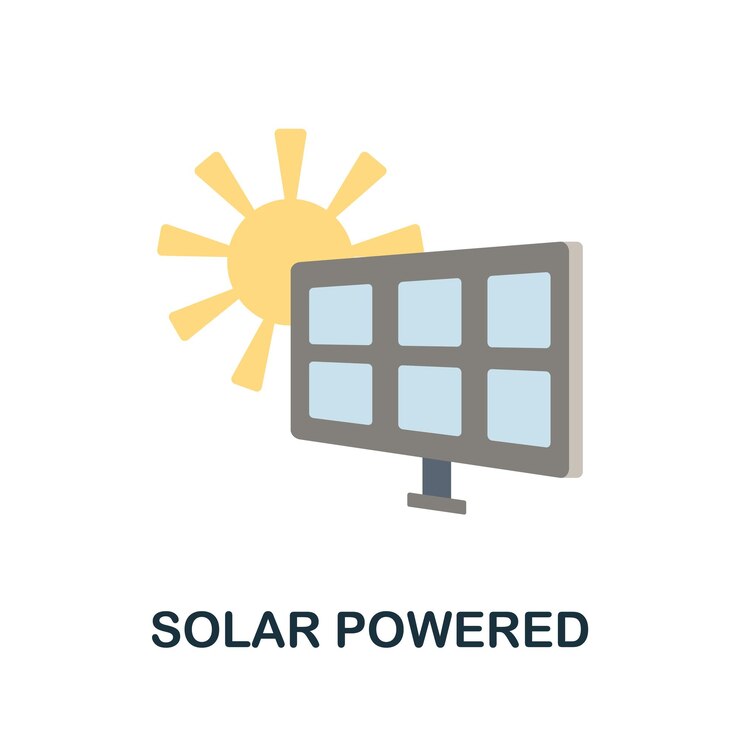 SOLAR POWERED