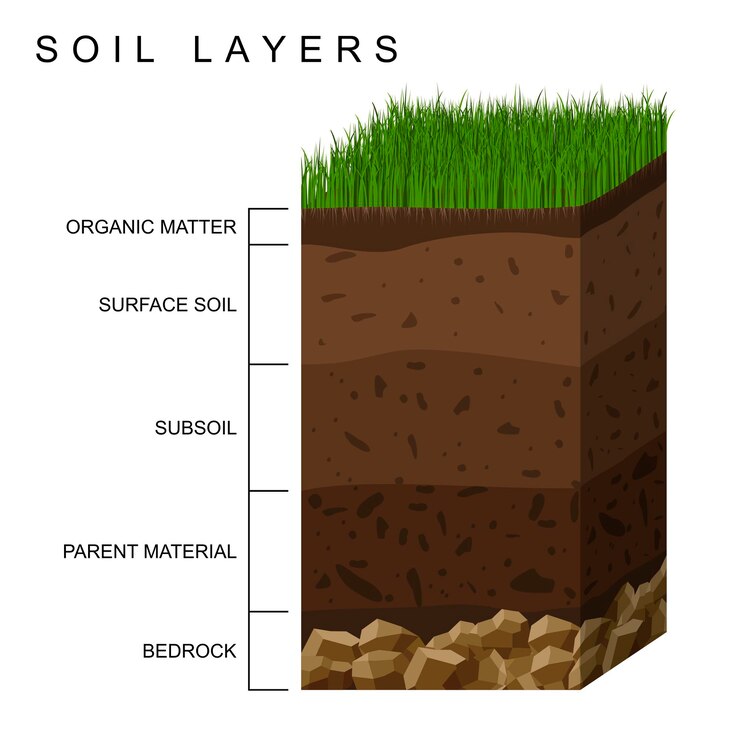 SOIL LAYERS

ORGANIC MATTER

SURFACE SOIL

SUBSOIL

PARENT MATERIAL

BEDROCK