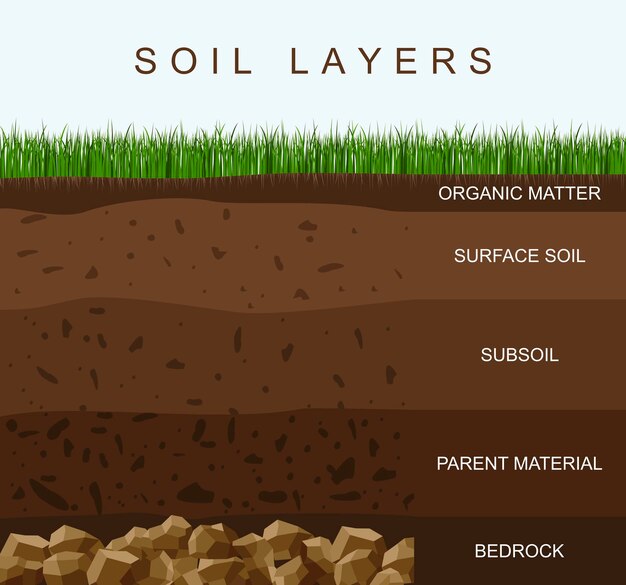 SOIL LAYERS

ORGANIC MATTER

SURFACE SOIL

SUBSOIL

PARENT MATERIAL

BEDROCK