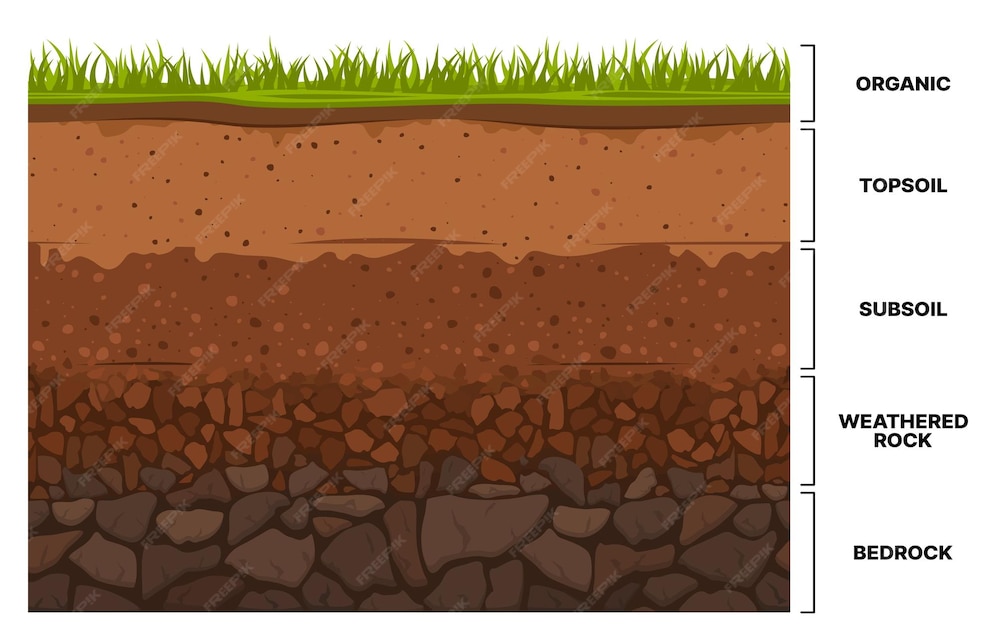 ORGANIC

TOPSOIL

SUBSOIL

WEATHERED ROCK

BEDROCK

FREEPIK