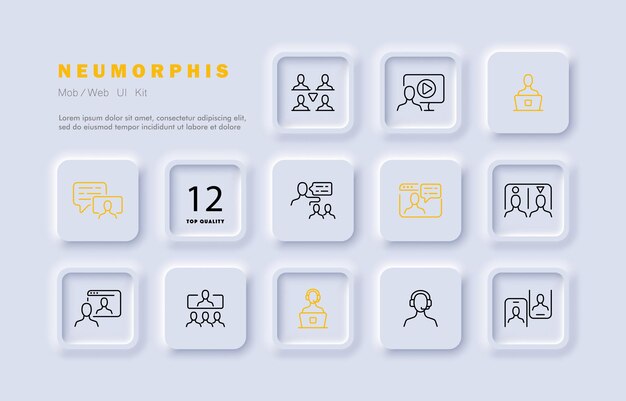 NEUMORPHIS

Mob / Web UI Kit

Lorem ipsum dolor sit amet, consectetur adipiscing elit, sed do eiusmod tempor incididunt ut labore et dolore

12

TOP QUALITY