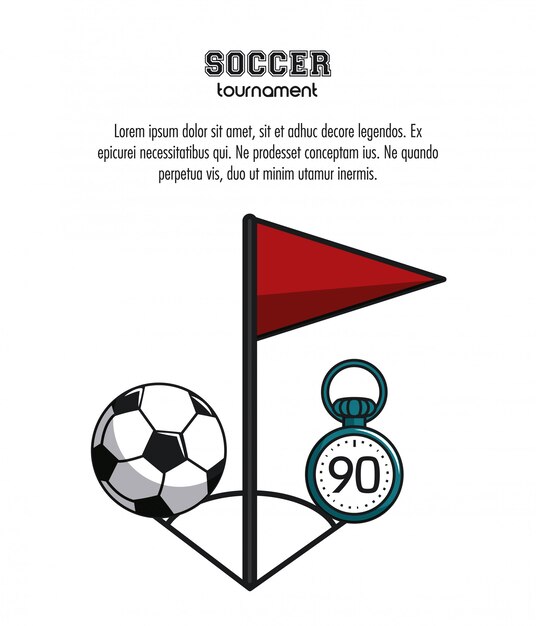 SOCCER
tournament

Lorem ipsum dolor sit amet, sit et adhuc decore legendos. Ex epicurei necessitatibus qui. Ne prodesset conceptam ius. Ne quando perpetua vis, duo ut minim utamur inermis.

90