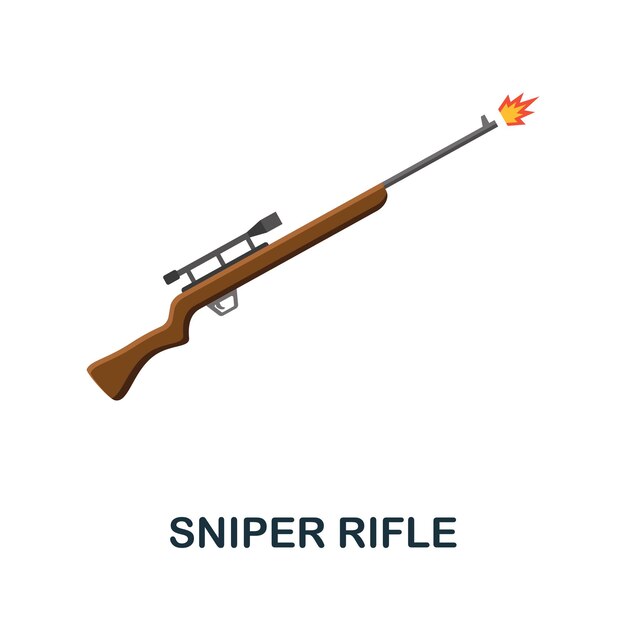 SNIPER RIFLE