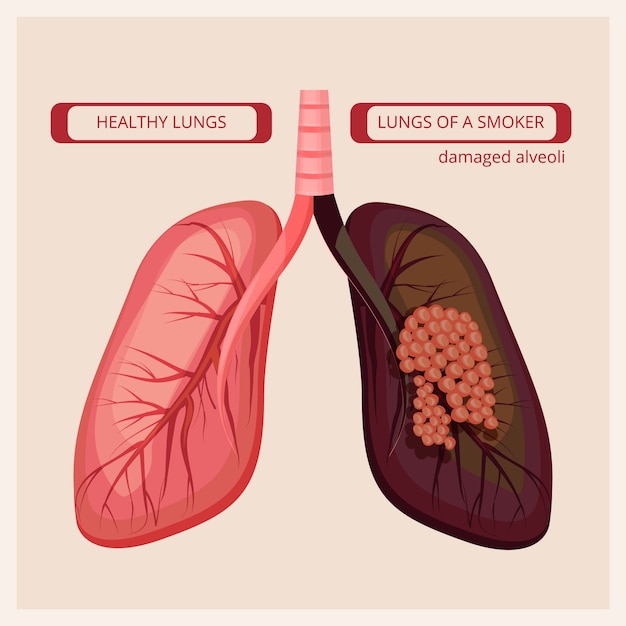 HEALTHY LUNGS

LUNGS OF A SMOKER

damaged alveoli