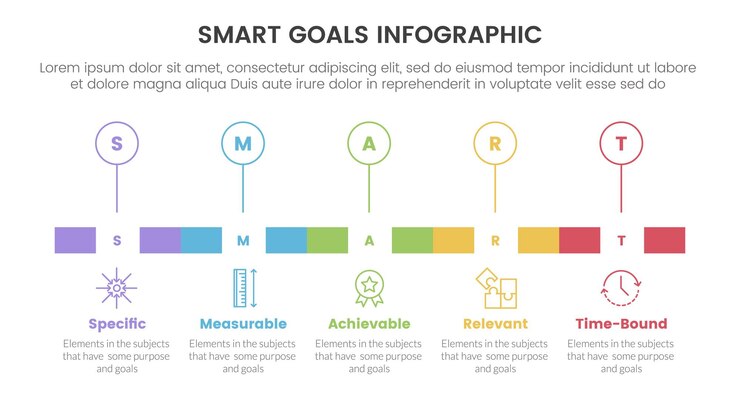 SMART GOALS INFOGRAPHIC

Lorem ipsum dolor sit amet, consectetur adipiscing elit, sed do eiusmod tempor incididunt ut labore et dolore magna aliqua Duis aute irure dolor in reprehenderit in voluptate velit esse sed do

S

M

A

R

T

S

M

A

R

T

Specific

Elements in the subjects that have some purpose and goals

Measurable

Elements in the subjects that have some purpose and goals

Achievable

Elements in the subjects that have some purpose and goals

Relevant

Elements in the subjects that have some purpose and goals

Time-Bound

Elements in the subjects that have some purpose and goals